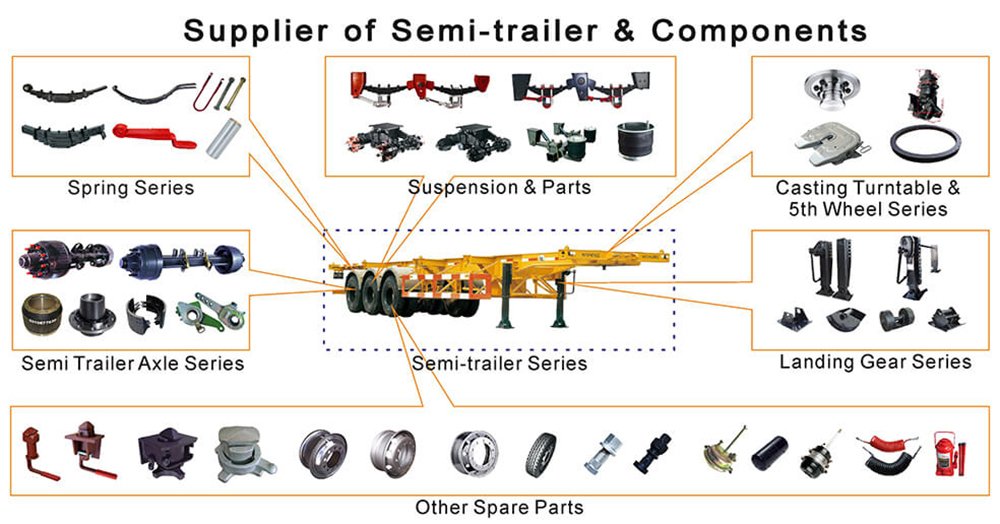 Supplier of Semi-trailer & Components

Spring Series

Suspension & Parts

Casting Turntable & 5th Wheel Series

Semi Trailer Axle Series

Semi-trailer Series

Landing Gear Series

Other Spare Parts